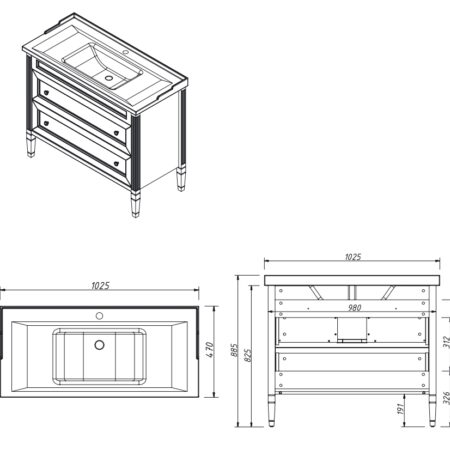 1025

470

1025

980

885

825

312

326

191