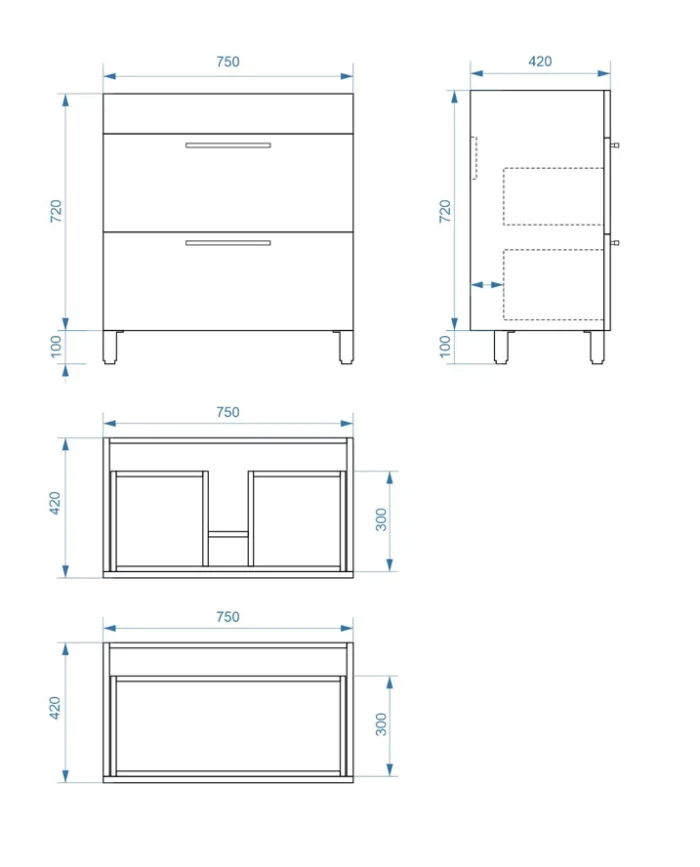 750
720
100
420
720
100
750
420
300
750
420
300