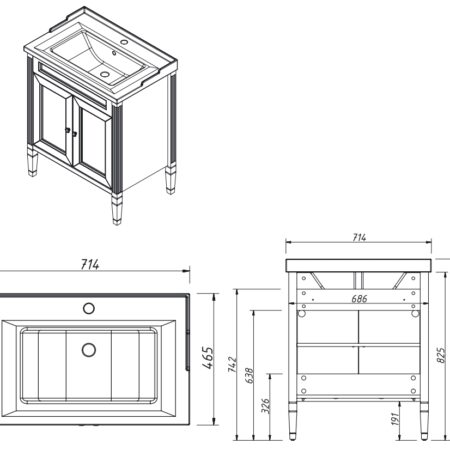 714

465

714

686

742

638

326

191

825