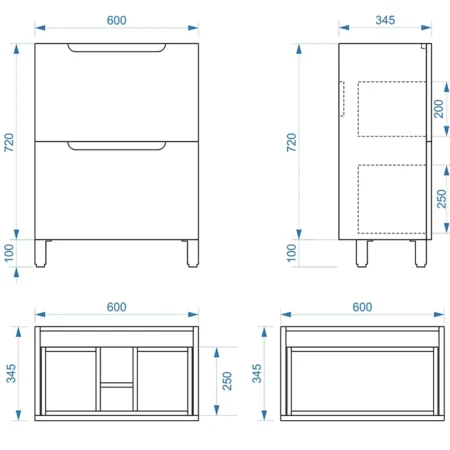 600
720
100
345
720
200
250
100
600
345
250
600
345