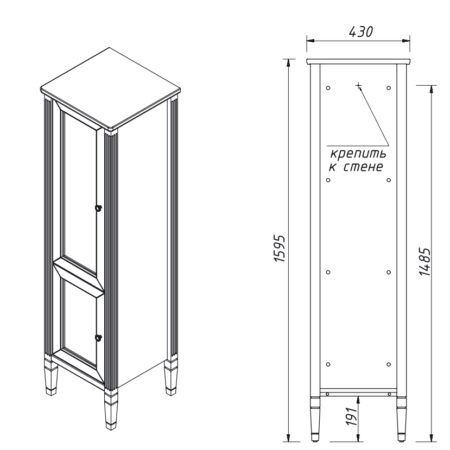 430

крепить
к стене

1595

1485

191