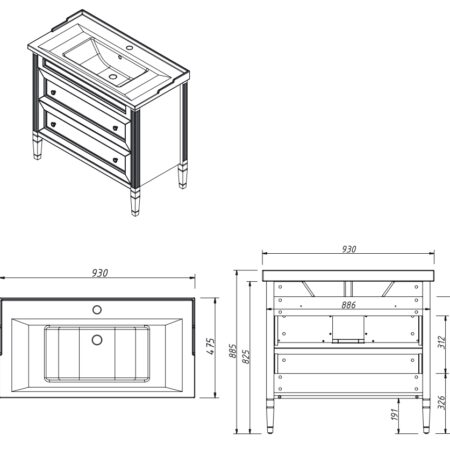 930

475

930

886

885

825

312

326

191