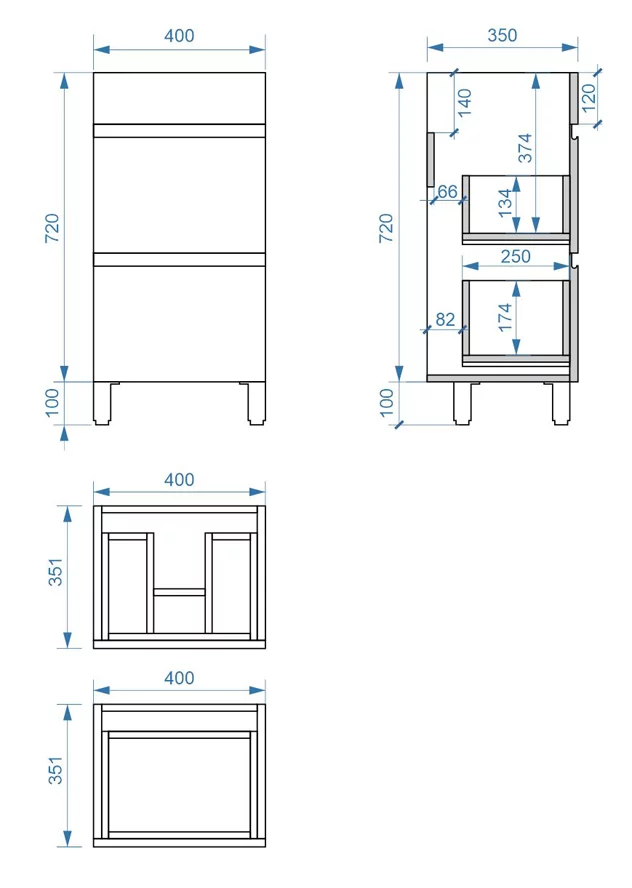 400
720
100
350
140
120
374
66
134
720
250
82
174
100
400
351
400
351