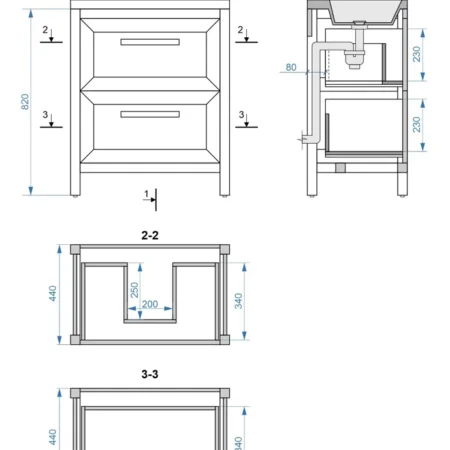 2
2
820
3
3
1
80
230
230
2-2
440
250
200
340
3-3
440
340