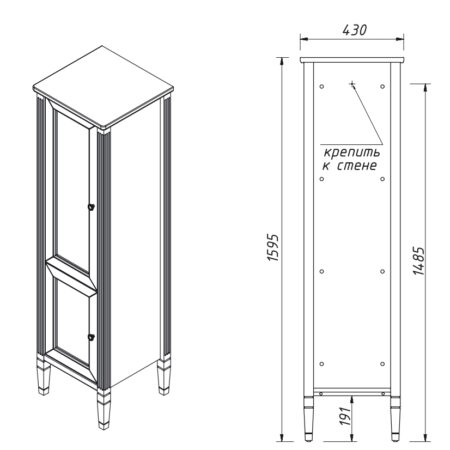 430

крепить к стене

1595

1485

191