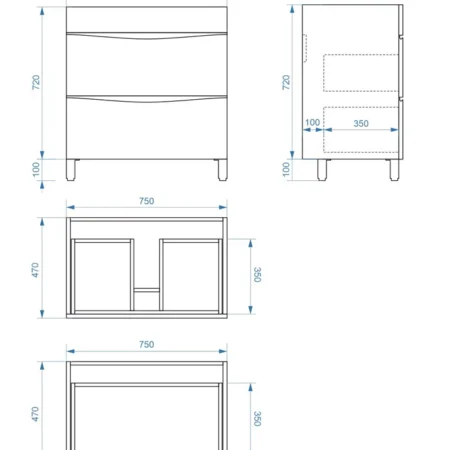 720
100
720
100
350
100
750
470
350
750
470
350